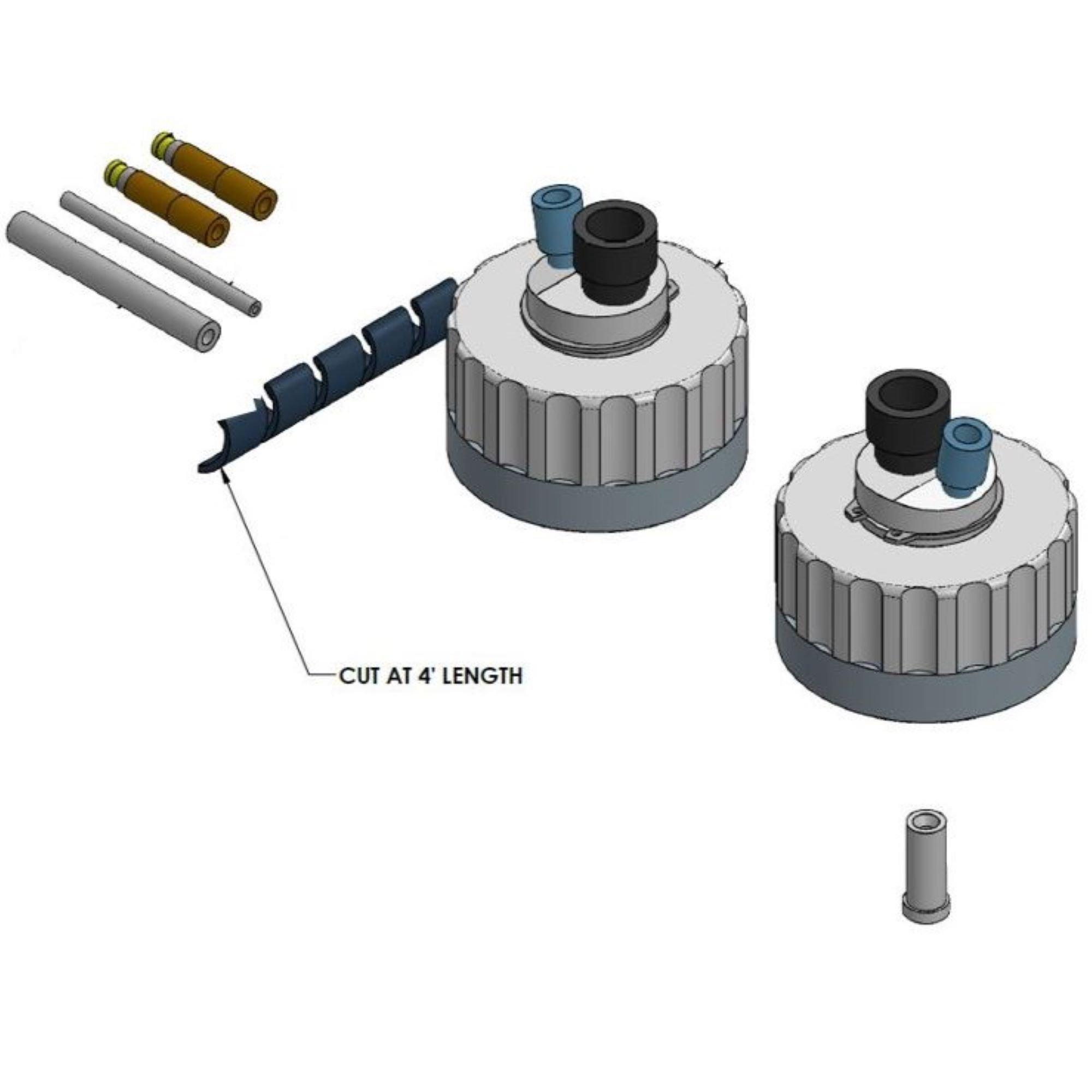 CUT AT 4' LENGTH