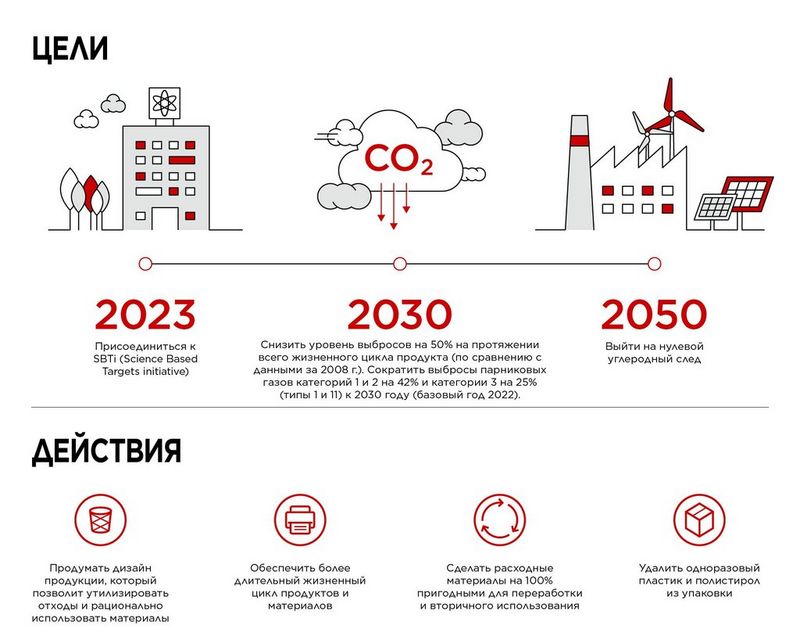 ЦЕЛИ

$CO_2$

2023

Присоединиться к SBTi (Science Based Targets initiative)

2030

Снизить уровень выбросов на 50% на протяжении всего жизненного цикла продукта (по сравнению с данными за 2008 г.). Сократить выбросы парниковых газов категорий 1 и 2 на 42% и категории 3 на 25% (типы 1 и 11) к 2030 году (базовый год 2022).

2050

Выйти на нулевой углеродный след

ДЕЙСТВИЯ

Продумать дизайн продукции, который позволит утилизировать отходы и рационально использовать материалы

Обеспечить более длительный жизненный цикл продуктов и материалов

Сделать расходные материалы на 100% пригодными для переработки и вторичного использования

Удалить одноразовый пластик и полистирол из упаковки