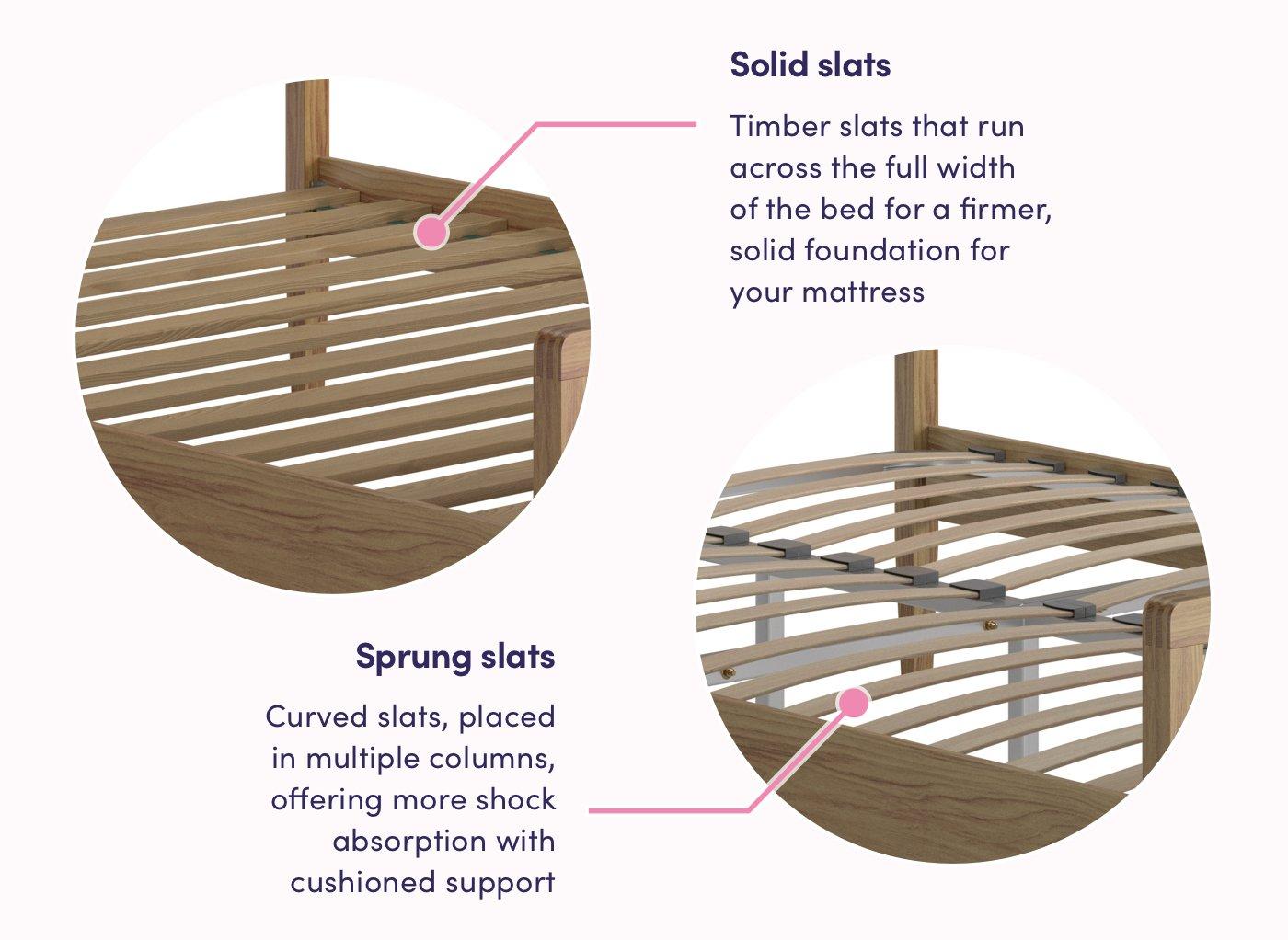 Solid slats

Timber slats that run across the full width of the bed for a firmer, solid foundation for your mattress

Sprung slats

Curved slats, placed in multiple columns, offering more shock absorption with cushioned support