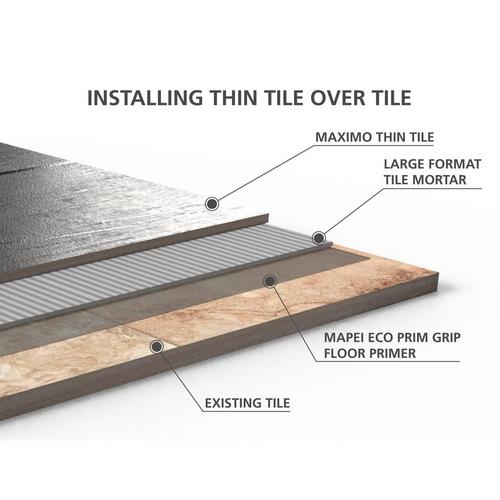 INSTALLING THIN TILE OVER TILE

MAXIMO THIN TILE

LARGE FORMAT TILE MORTAR

MAPEI ECO PRIM GRIP FLOOR PRIMER

EXISTING TILE