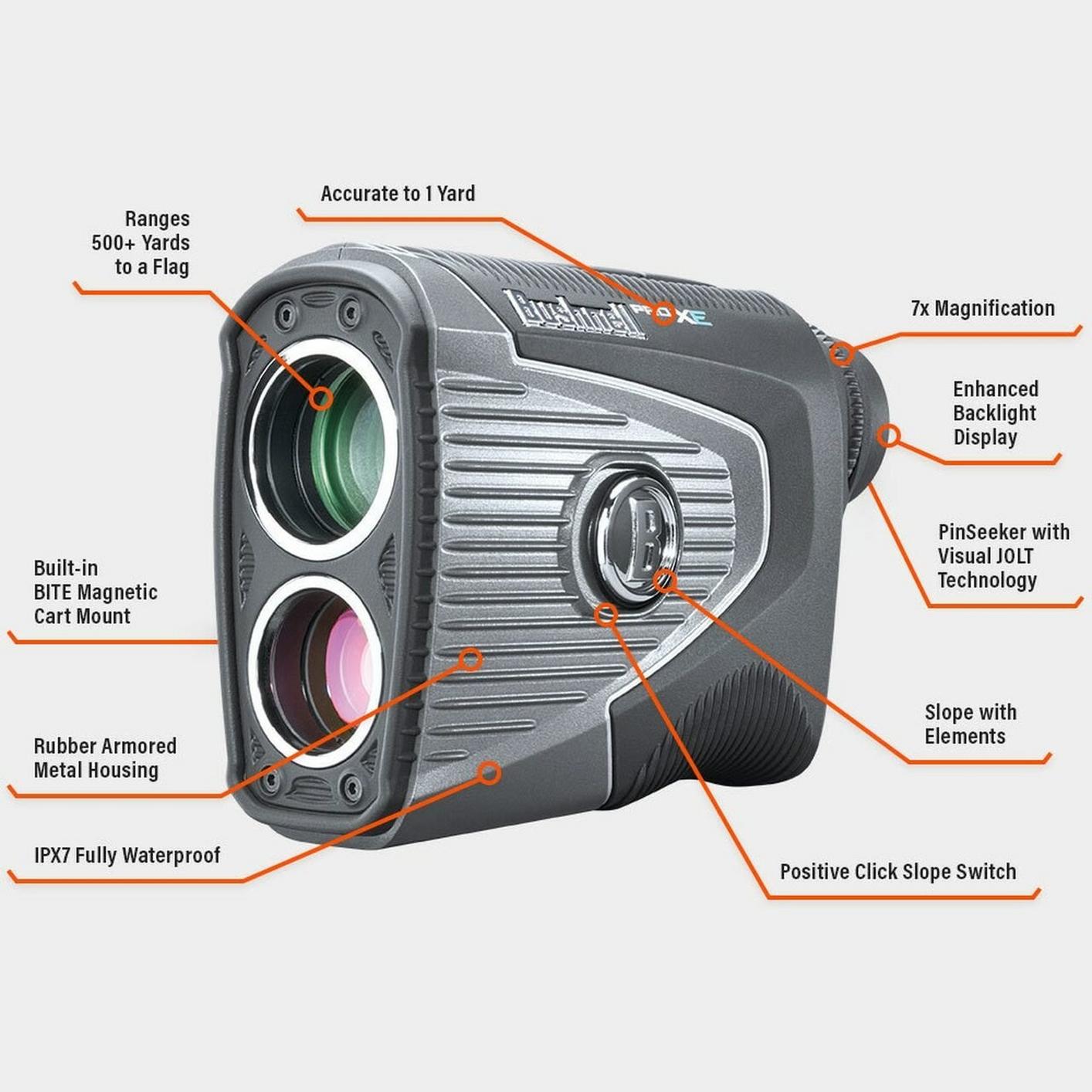 Accurate to 1 Yard

Ranges 500+ Yards to a Flag

Bushnell PRO XE

7x Magnification

Enhanced Backlight Display

PinSeeker with Visual JOLT Technology

B

Built-in BITE Magnetic Cart Mount

Slope with Elements

Rubber Armored Metal Housing

IPX7 Fully Waterproof

Positive Click Slope Switch