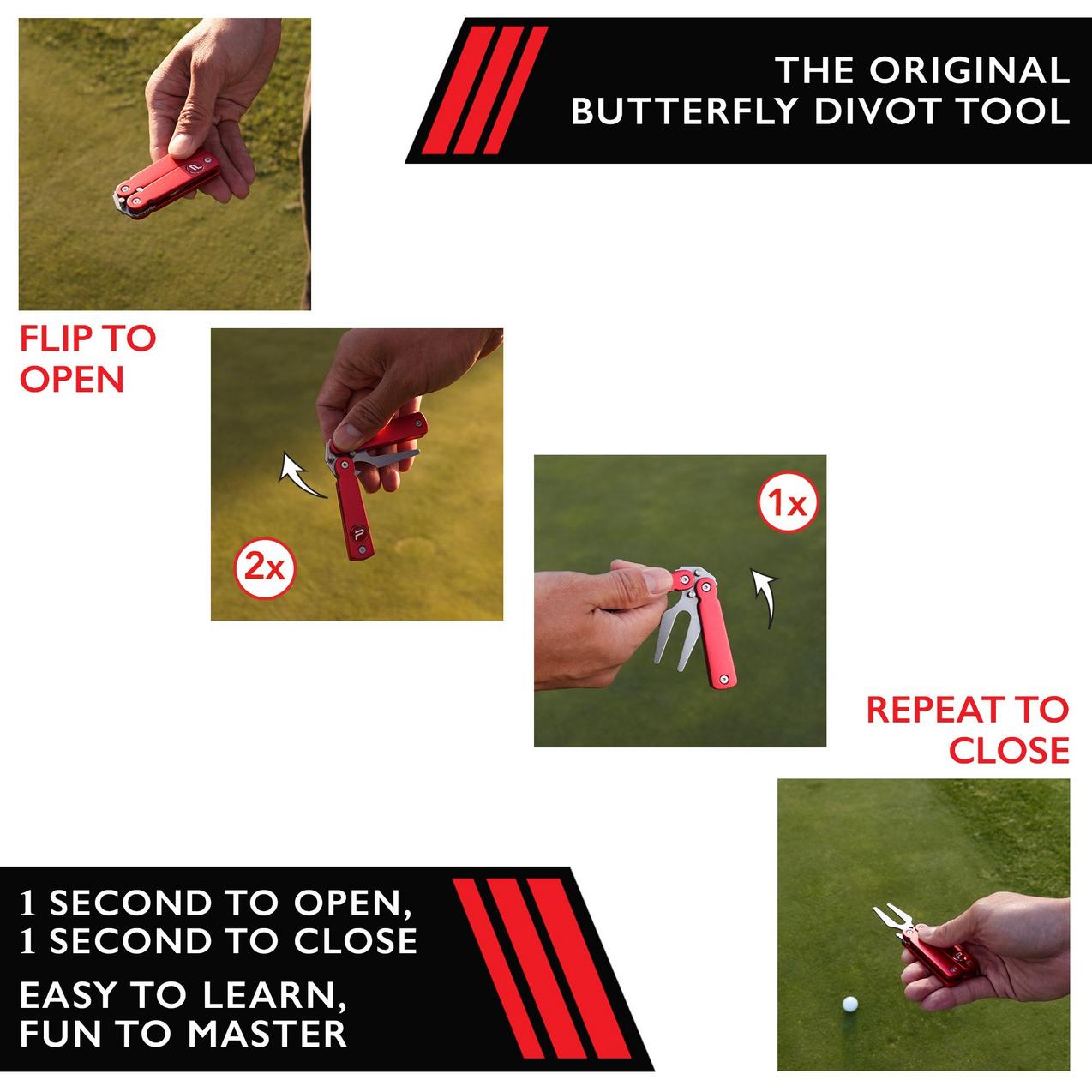 THE ORIGINAL
BUTTERFLY DIVOT TOOL

FLIP TO OPEN

2x

1x

REPEAT TO CLOSE

1 SECOND TO OPEN,
1 SECOND TO CLOSE

EASY TO LEARN,
FUN TO MASTER