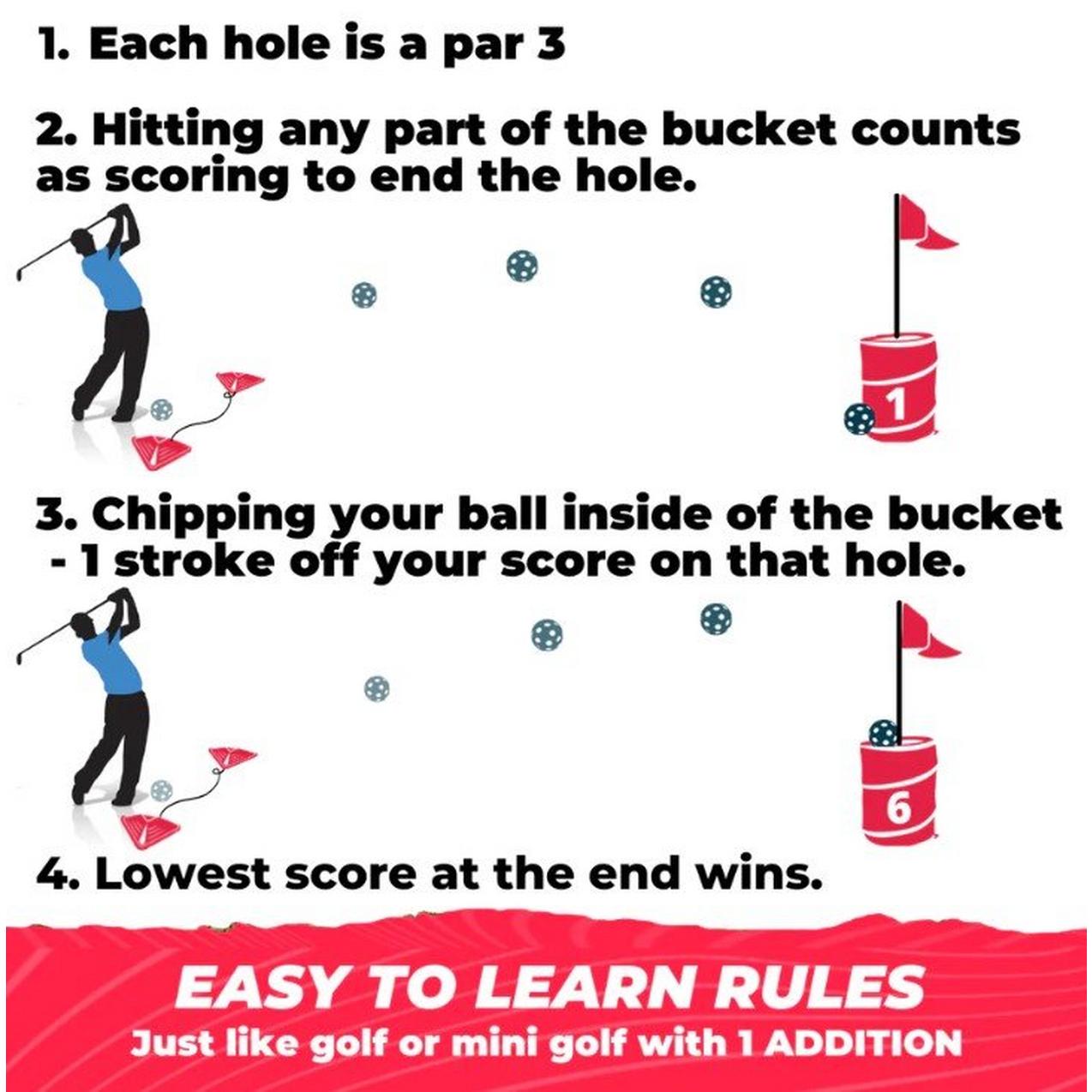 1. Each hole is a par 3

2. Hitting any part of the bucket counts as scoring to end the hole.

1

3. Chipping your ball inside of the bucket - 1 stroke off your score on that hole.

6

4. Lowest score at the end wins.

EASY TO LEARN RULES
Just like golf or mini golf with 1 ADDITION