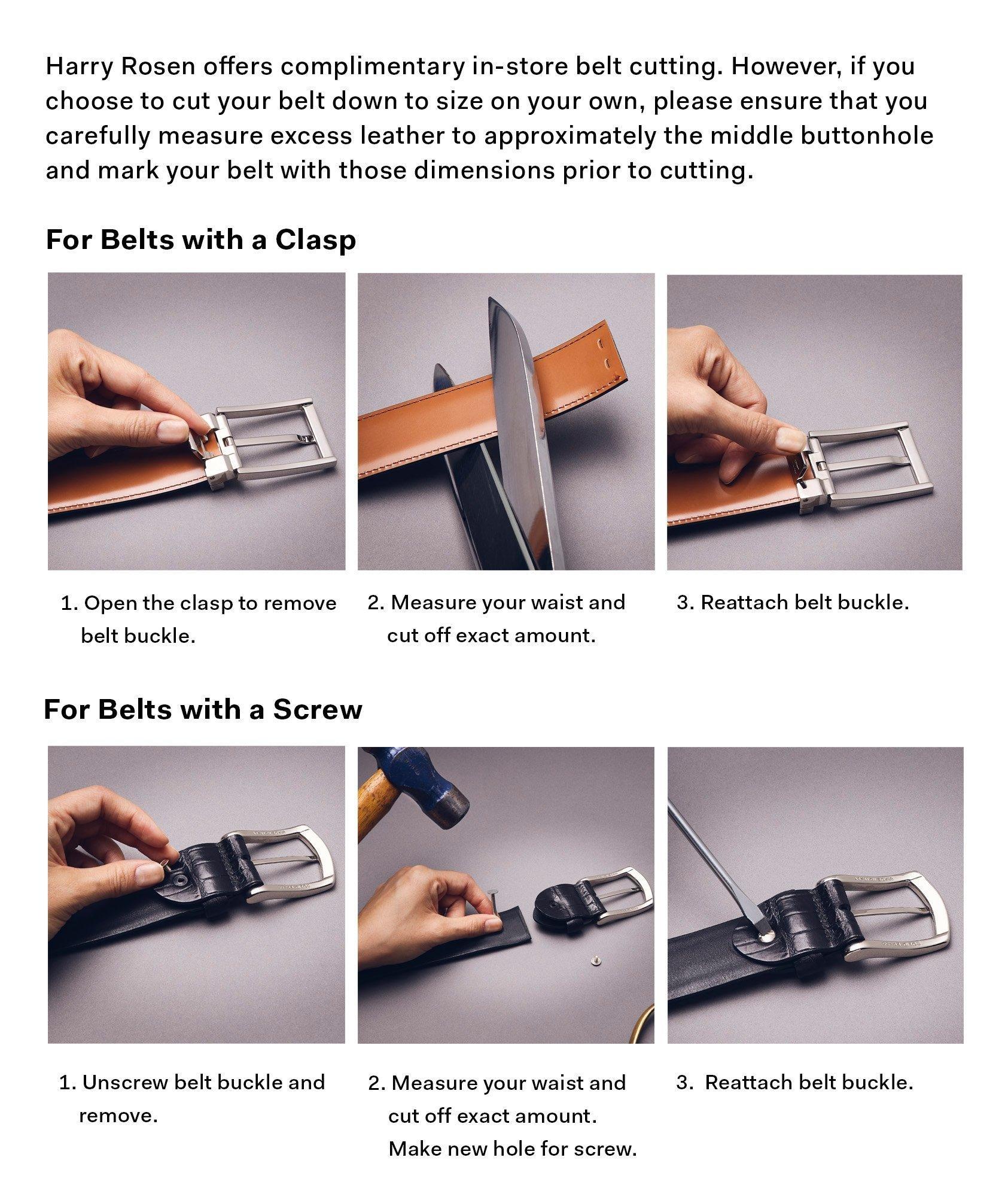 Harry Rosen offers complimentary in-store belt cutting. However, if you choose to cut your belt down to size on your own, please ensure that you carefully measure excess leather to approximately the middle buttonhole and mark your belt with those dimensions prior to cutting.

For Belts with a Clasp

1. Open the clasp to remove belt buckle.

2. Measure your waist and cut off exact amount.

3. Reattach belt buckle.

For Belts with a Screw

1. Unscrew belt buckle and remove.

2. Measure your waist and cut off exact amount. Make new hole for screw.

3. Reattach belt buckle.