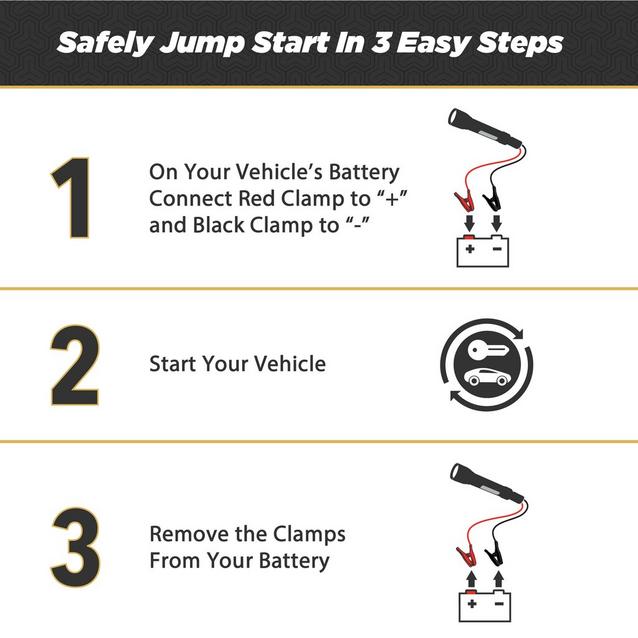 Safely Jump Start In 3 Easy Steps

1

On Your Vehicle's Battery Connect Red Clamp to "+" and Black Clamp to "-"

+ -

2

Start Your Vehicle

3

Remove the Clamps From Your Battery

+ -